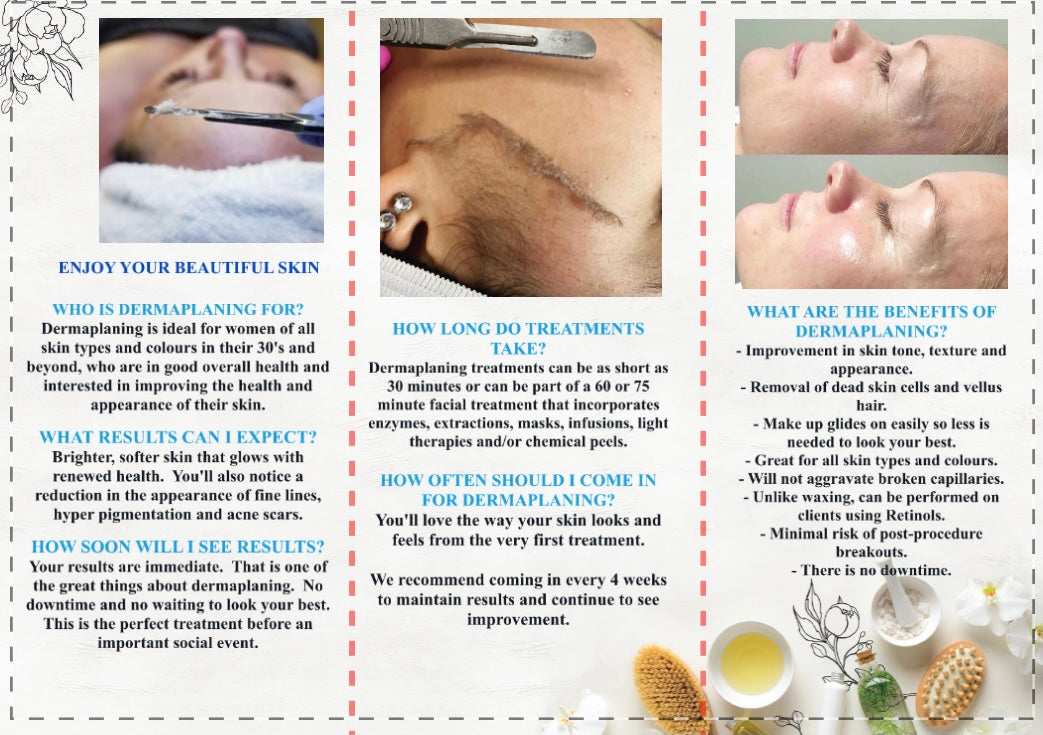 ENJOY YOUR BEAUTIFUL SKIN

WHO IS DERMAPLANING FOR?
Dermaplaning is ideal for women of all skin types and colours in their 30's and beyond, who are in good overall health and interested in improving the health and appearance of their skin.

WHAT RESULTS CAN I EXPECT?
Brighter, softer skin that glows with renewed health. You'll also notice a reduction in the appearance of fine lines, hyper pigmentation and acne scars.

HOW SOON WILL I SEE RESULTS?
Your results are immediate. That is one of the great things about dermaplaning. No downtime and no waiting to look your best. This is the perfect treatment before an important social event.

HOW LONG DO TREATMENTS TAKE?
Dermaplaning treatments can be as short as 30 minutes or can be part of a 60 or 75 minute facial treatment that incorporates enzymes, extractions, masks, infusions, light therapies and/or chemical peels.

HOW OFTEN SHOULD I COME IN FOR DERMAPLANING?
You'll love the way your skin looks and feels from the very first treatment.

We recommend coming in every 4 weeks to maintain results and continue to see improvement.

WHAT ARE THE BENEFITS OF DERMAPLANING?
- Improvement in skin tone, texture and appearance.
- Removal of dead skin cells and vellus hair.
- Make up glides on easily so less is needed to look your best.
- Great for all skin types and colours.
- Will not aggravate broken capillaries.
- Unlike waxing, can be performed on clients using Retinols.
- Minimal risk of post-procedure breakouts.
- There is no downtime.